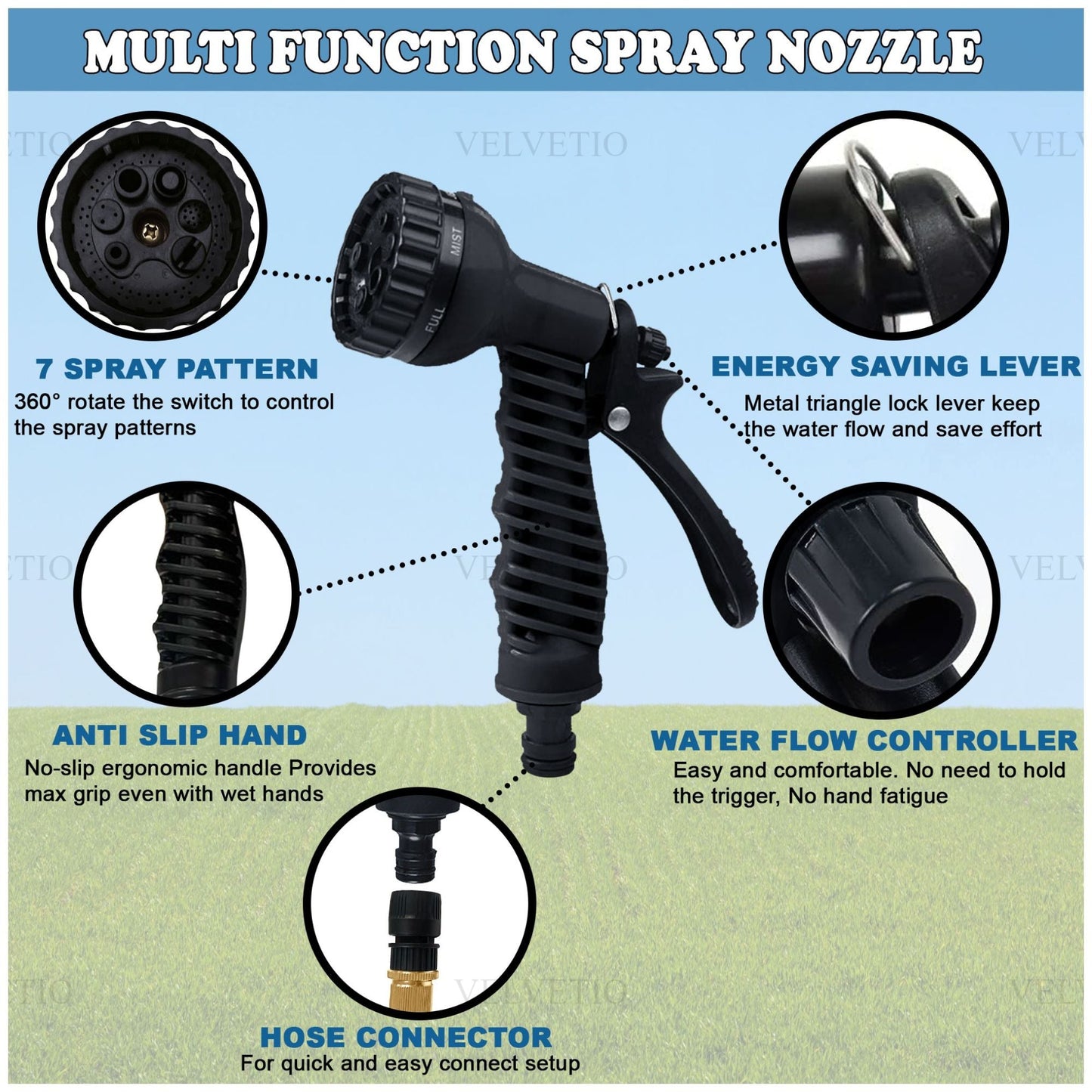 MULTI FUNCTION SPRAY NOZZLE

VELVETIO

MIST

FULL

7 SPRAY PATTERN
360° rotate the switch to control the spray patterns

ENERGY SAVING LEVER
Metal triangle lock lever keep the water flow and save effort

ANTI SLIP HAND
No-slip ergonomic handle Provides max grip even with wet hands

WATER FLOW CONTROLLER
Easy and comfortable. No need to hold the trigger, No hand fatigue

HOSE CONNECTOR
For quick and easy connect setup