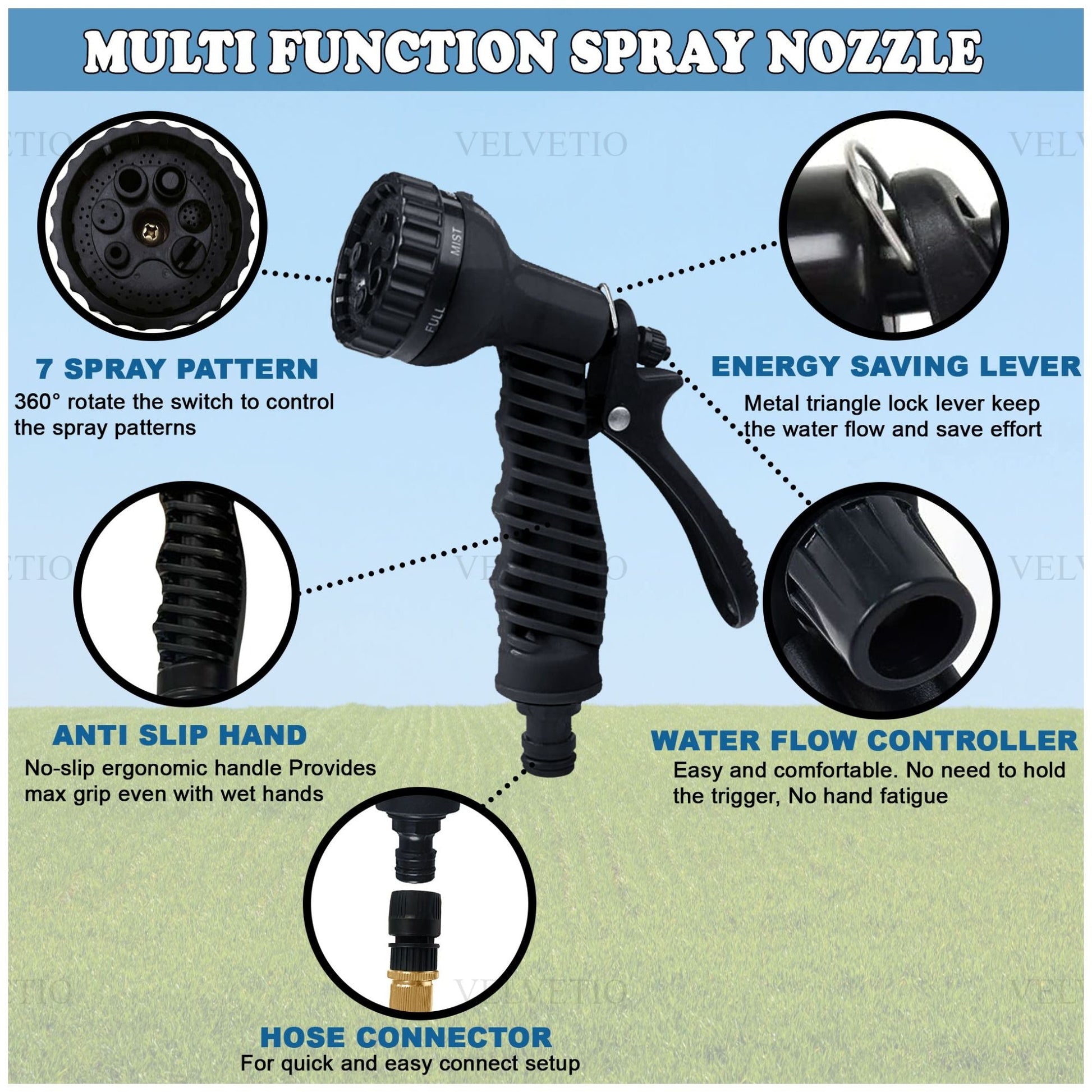 MULTI FUNCTION SPRAY NOZZLE

VELVETIO

MIST

FULL

7 SPRAY PATTERN
360° rotate the switch to control the spray patterns

ENERGY SAVING LEVER
Metal triangle lock lever keep the water flow and save effort

ANTI SLIP HAND
No-slip ergonomic handle Provides max grip even with wet hands

WATER FLOW CONTROLLER
Easy and comfortable. No need to hold the trigger, No hand fatigue

HOSE CONNECTOR
For quick and easy connect setup