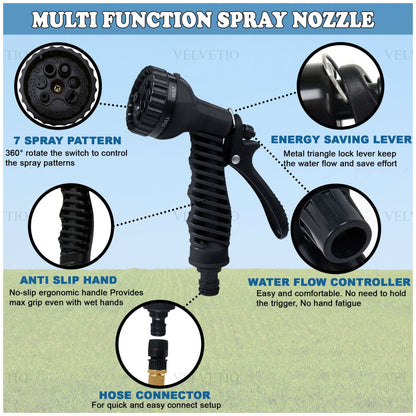 MULTI FUNCTION SPRAY NOZZLE

VELVETIO

7 SPRAY PATTERN
360° rotate the switch to control the spray patterns

ENERGY SAVING LEVER
Metal triangle lock lever keep the water flow and save effort

ANTI SLIP HAND
No-slip ergonomic handle Provides max grip even with wet hands

WATER FLOW CONTROLLER
Easy and comfortable. No need to hold the trigger, No hand fatigue

HOSE CONNECTOR
For quick and easy connect setup