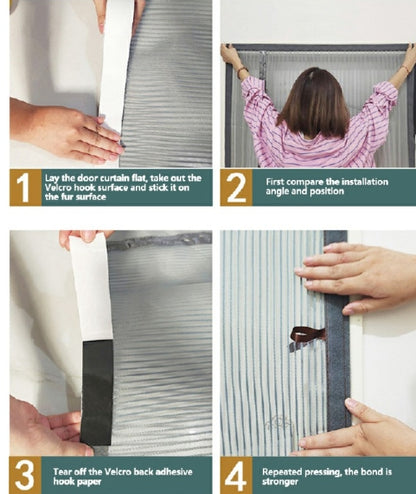 1 Lay the door curtain flat, take out the Velcro hook surface and stick it on the fur surface

2 First compare the installation angle and position

3 Tear off the Velcro back adhesive hook paper

4 Repeated pressing, the bond is stronger